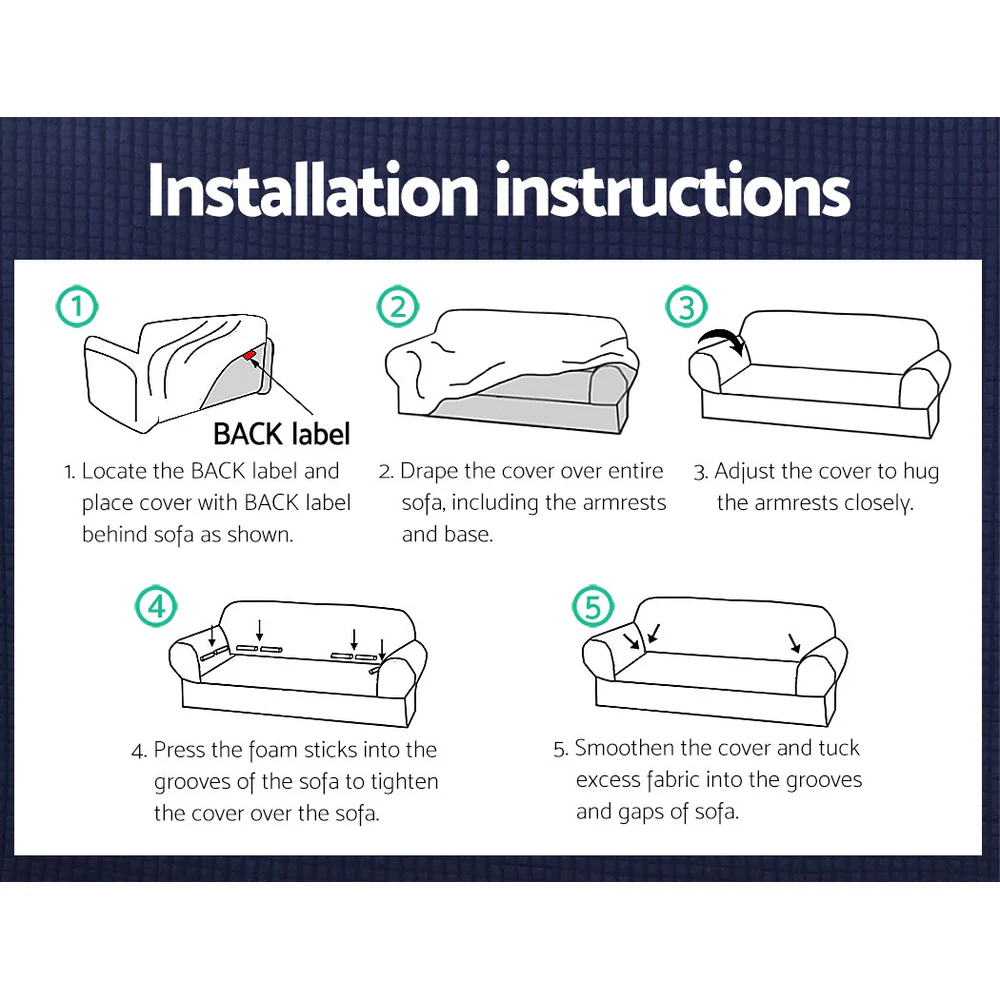 Installation instructions

①

BACK label

1. Locate the BACK label and place cover with BACK label behind sofa as shown.

②

2. Drape the cover over entire sofa, including the armrests and base.

③

3. Adjust the cover to hug the armrests closely.

④

4. Press the foam sticks into the grooves of the sofa to tighten the cover over the sofa.

⑤

5. Smoothen the cover and tuck excess fabric into the grooves and gaps of sofa.